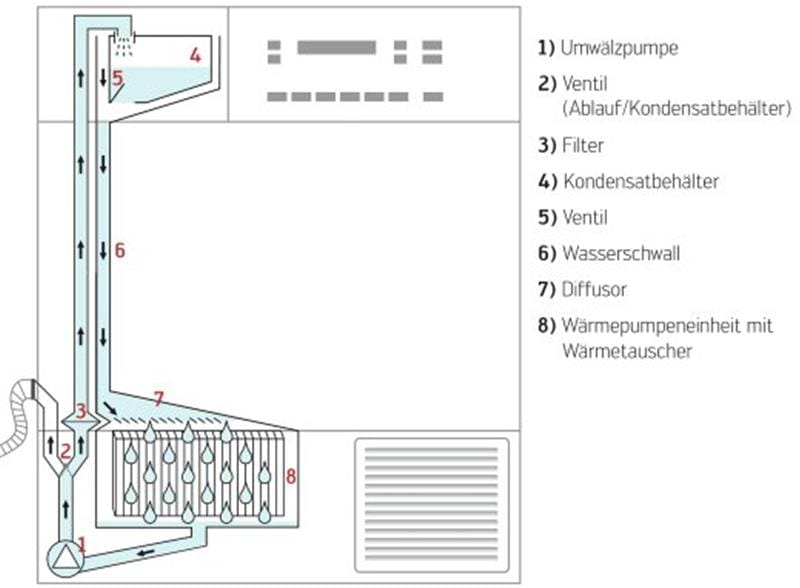 4
5
6
7
3
2
8
1

1) Umwälzpumpe
2) Ventil (Ablauf/Kondensatbehälter)
3) Filter
4) Kondensatbehälter
5) Ventil
6) Wasserschwall
7) Diffusor
8) Wärmepumpeneinheit mit Wärmetauscher